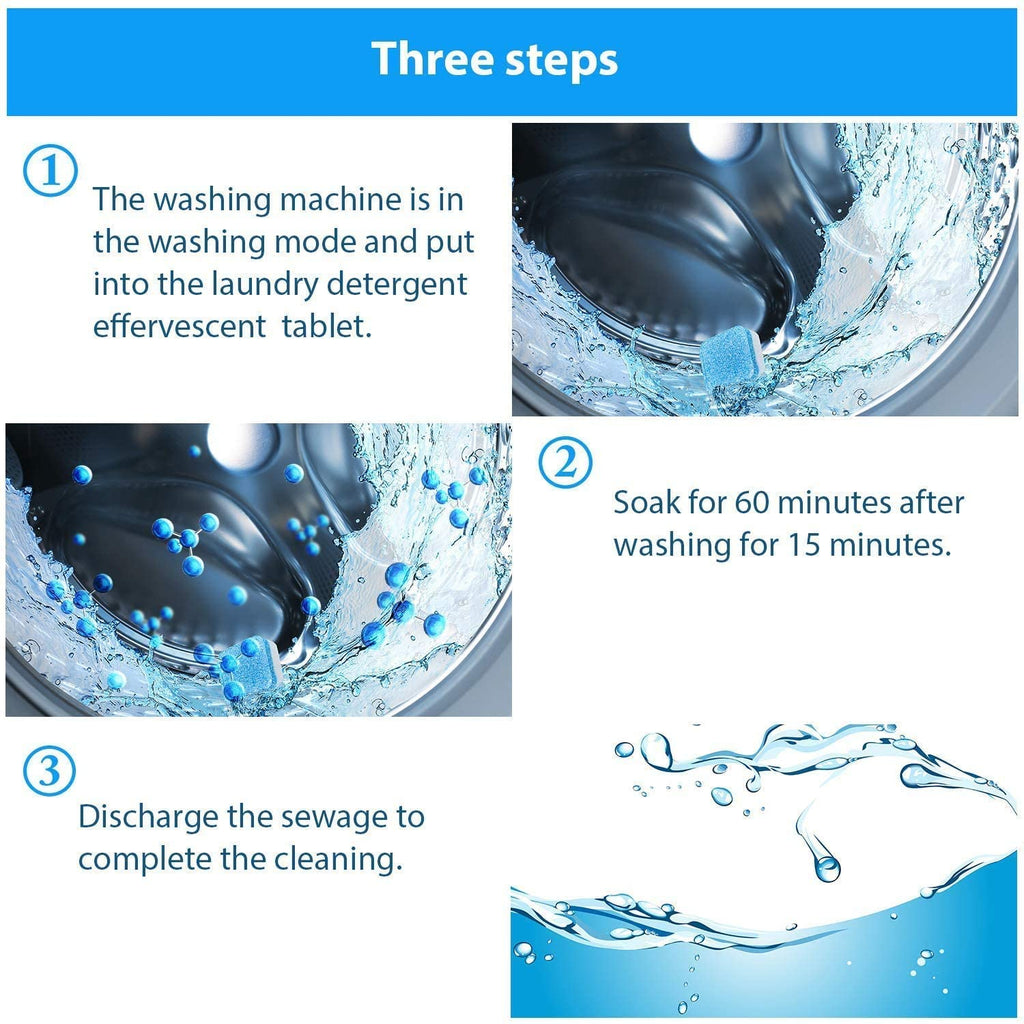 Three steps

①

The washing machine is in the washing mode and put into the laundry detergent effervescent tablet.

②

Soak for 60 minutes after washing for 15 minutes.

③

Discharge the sewage to complete the cleaning.