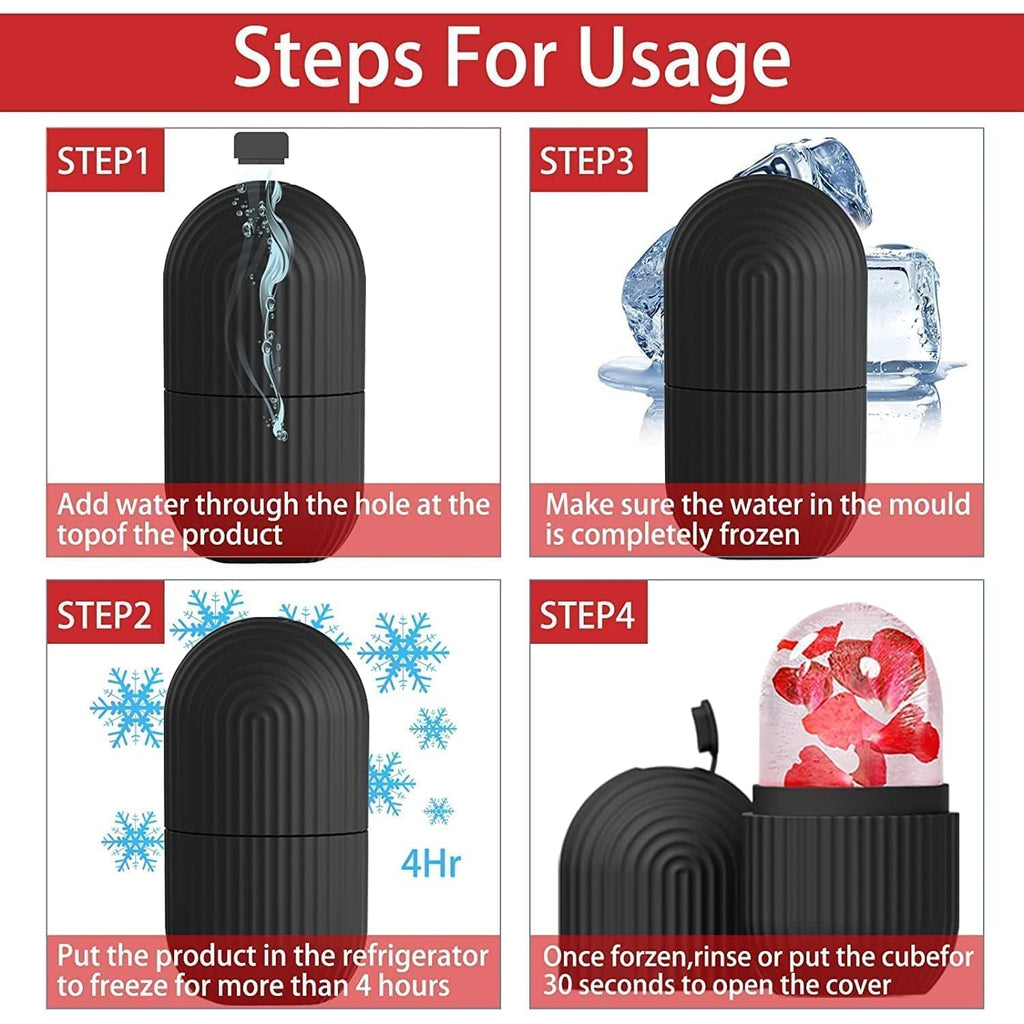 Steps For Usage

STEP1

Add water through the hole at the topof the product

STEP3

Make sure the water in the mould is completely frozen

STEP2

4Hr

Put the product in the refrigerator to freeze for more than 4 hours

STEP4

Once forzen,rinse or put the cubefor 30 seconds to open the cover